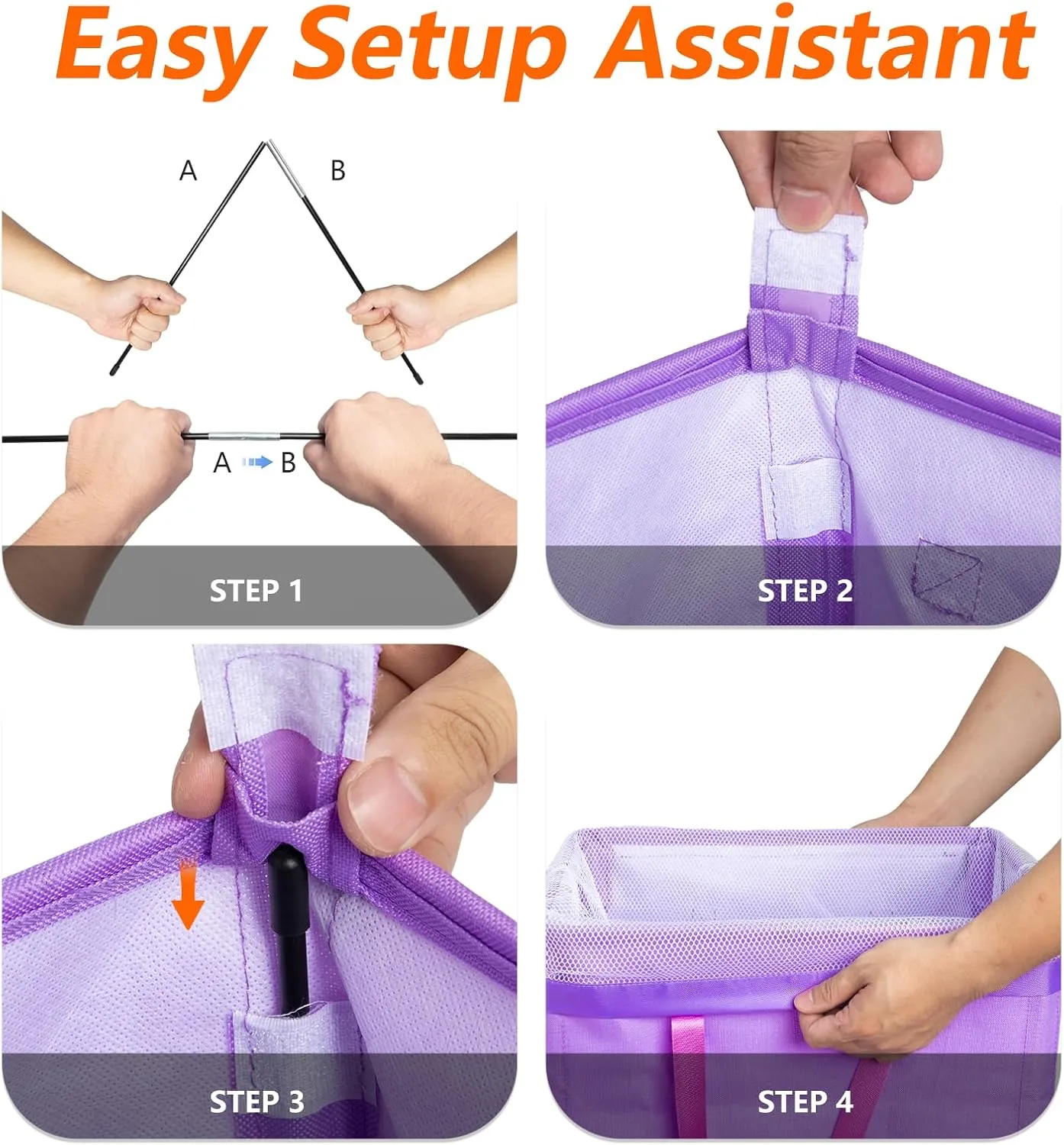 Easy Setup Assistant

A B

A B

STEP 1

STEP 2

STEP 3

STEP 4