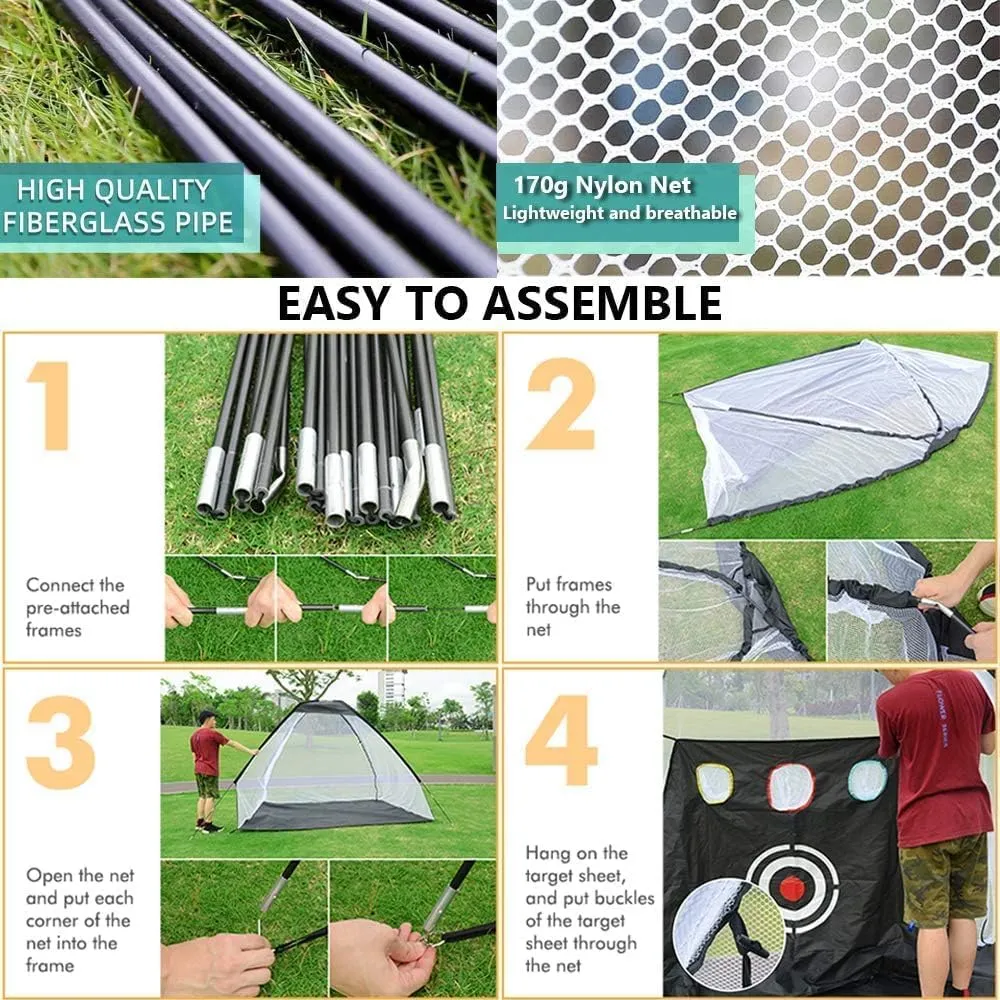 HIGH QUALITY FIBERGLASS PIPE

170g Nylon Net
Lightweight and breathable

EASY TO ASSEMBLE

1

Connect the pre-attached frames

2

Put frames through the net

3

Open the net and put each corner of the net into the frame

4

Hang on the target sheet, and put buckles of the target sheet through the net